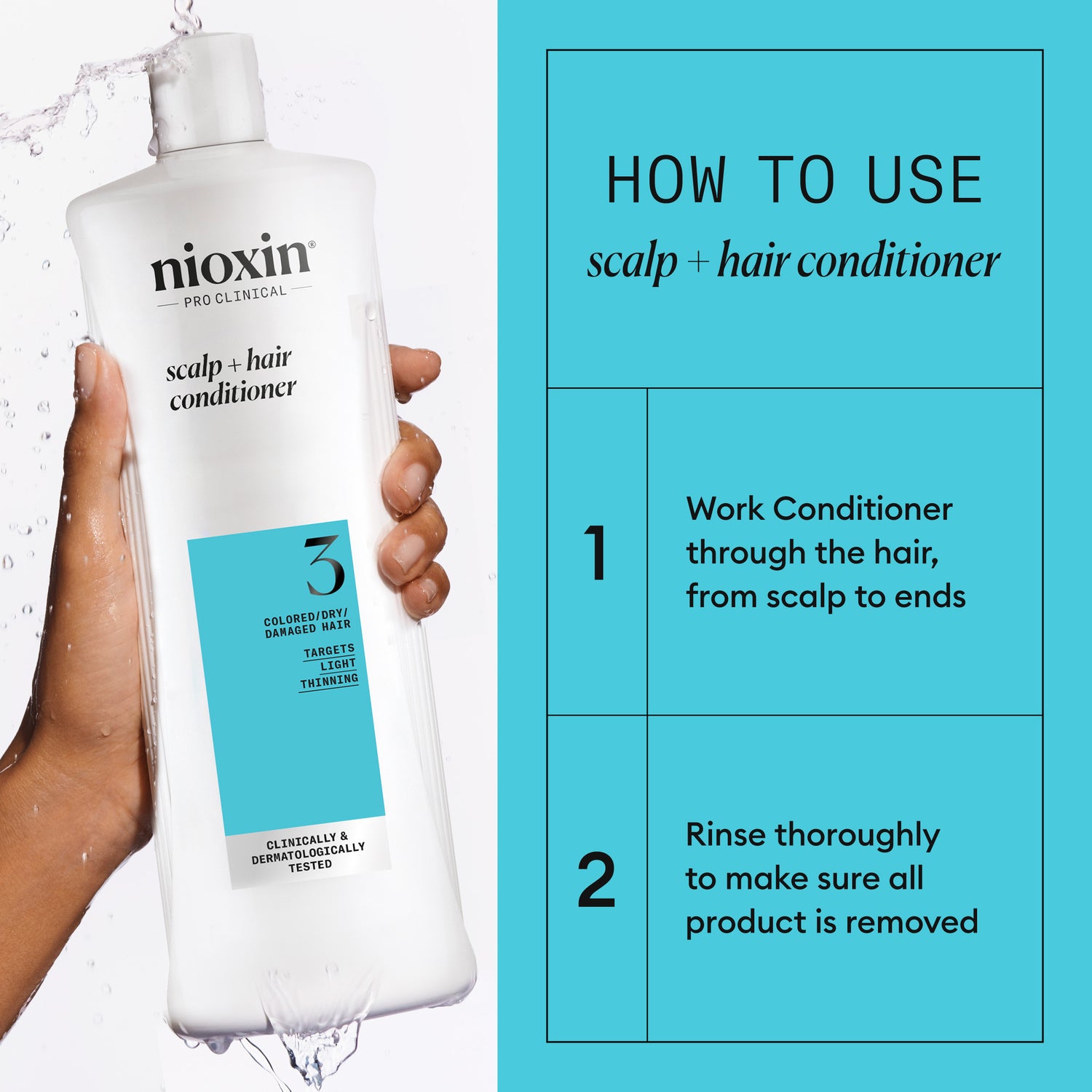 nioxin®
PRO CLINICAL

scalp + hair conditioner

3

COLORED/DRY/ DAMAGED HAIR

TARGETS LIGHT THINNING

CLINICALLY & DERMATOLOGICALLY TESTED

HOW TO USE
scalp + hair conditioner

1

Work Conditioner through the hair, from scalp to ends

2

Rinse thoroughly to make sure all product is removed